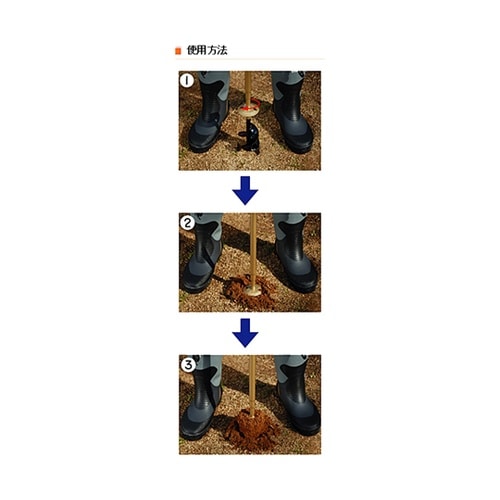 使用方法

1

2

3