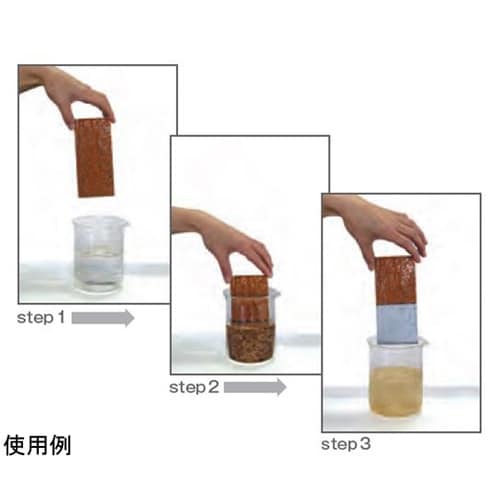 step 1

step 2

step 3

使用例