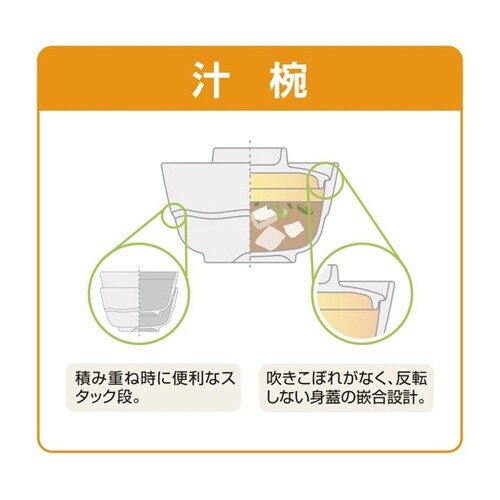 汁　椀

積み重ね時に便利なスタック段。

吹きこぼれがなく、反転しない身蓋の嵌合設計。