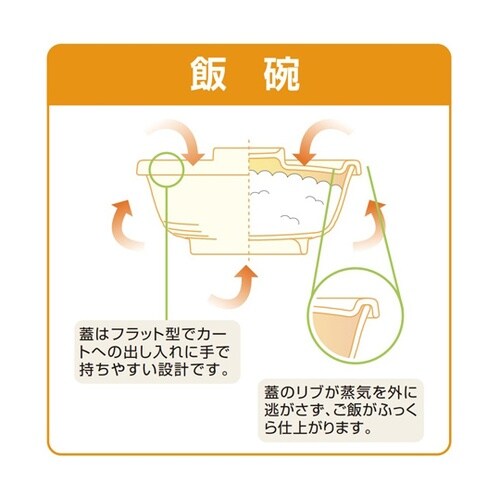 飯　碗

蓋はフラット型でカートへの出し入れに手で持ちやすい設計です。

蓋のリブが蒸気を外に逃がさず、ご飯がふっくら仕上がります。