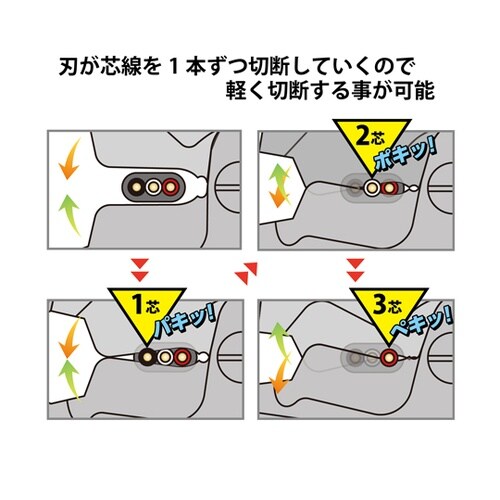 刃が芯線を１本ずつ切断していくので
軽く切断する事が可能

2芯
ポキッ!

1芯
パキッ!

3芯
ペキッ!