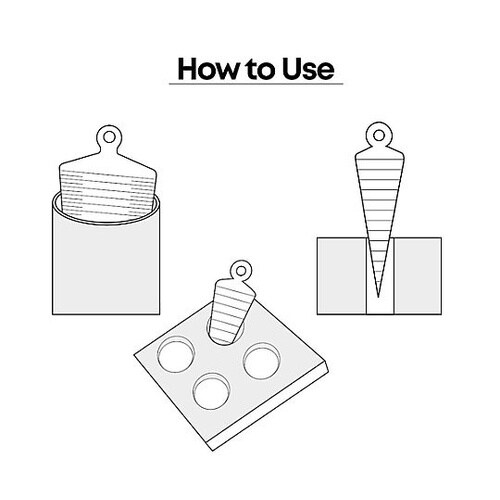 How to Use