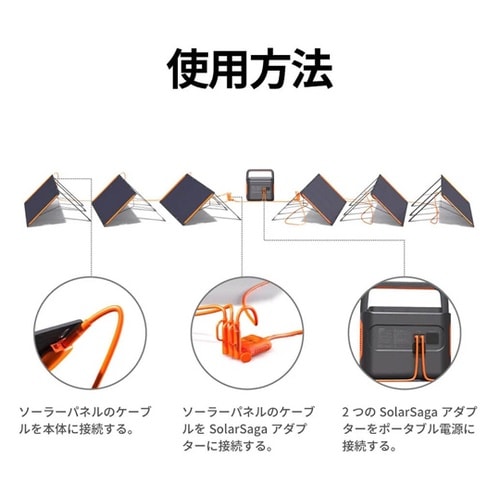 使用方法

ソーラーパネルのケーブルを本体に接続する。

ソーラーパネルのケーブルを SolarSaga アダプターに接続する。

2 つの SolarSaga アダプターをポータブル電源に接続する。