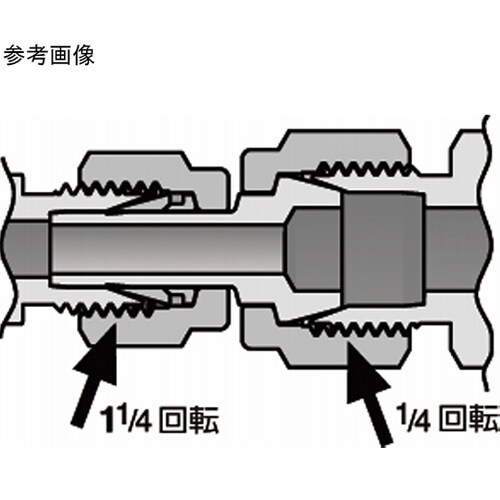 参考画像

$1\frac{1}{4}$ 回転

$\frac{1}{4}$ 回転