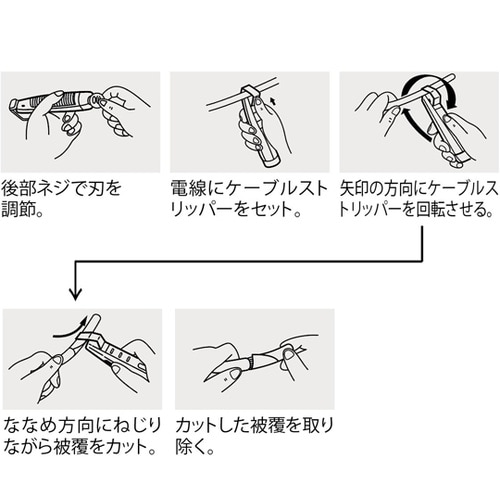 後部ネジで刃を調節。

電線にケーブルストリッパーをセット。

矢印の方向にケーブルストリッパーを回転させる。

ななめ方向にねじりながら被覆をカット。

カットした被覆を取り除く。