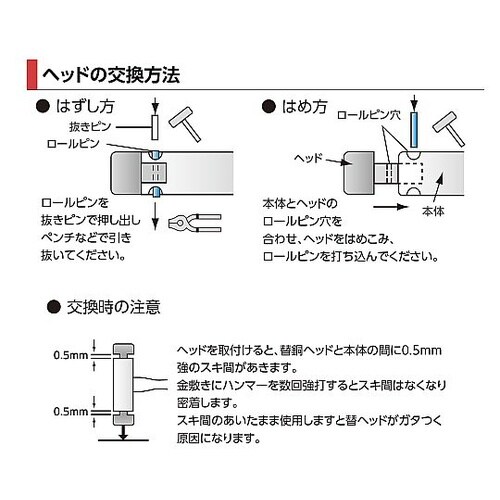 ヘッドの交換方法

● はずし方

抜きピン
ロールピン

ロールピンを抜きピンで押し出しペンチなどで引き抜いてください。

● はめ方

ロールピン穴
ヘッド
本体

本体とヘッドのロールピン穴を合わせ、ヘッドをはめこみ、ロールピンを打ち込んでください。

● 交換時の注意

0.5mm
0.5mm

ヘッドを取付けると、替銅ヘッドと本体の間に0.5mm強のスキ間があきます。
金敷きにハンマーを数回強打するとスキ間はなくなり密着します。
スキ間のあいたまま使用しますと替ヘッドがガタつく原因になります。