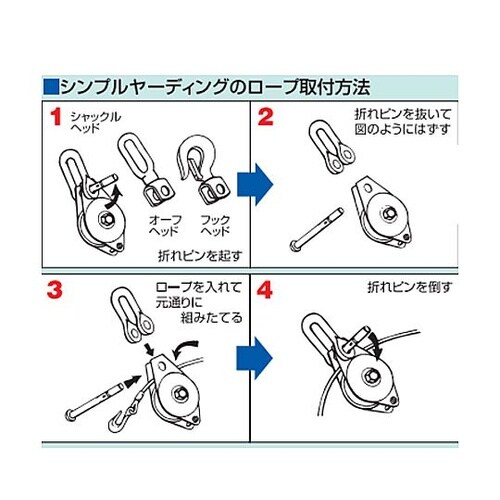 ■シンプルヤーディングのロープ取付方法

1 シャックルヘッド

オーフヘッド

フックヘッド

折れピンを起す

2 折れピンを抜いて図のようにはずす

3 ロープを入れて元通りに組みたてる

4 折れピンを倒す