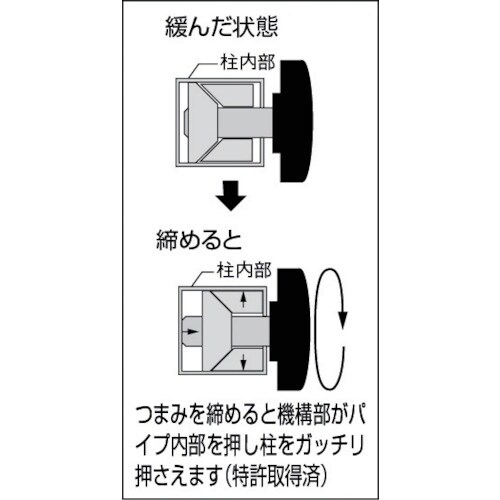 緩んだ状態

柱内部

締めると

柱内部

つまみを締めると機構部がパイプ内部を押し柱をガッチリ押さえます(特許取得済)