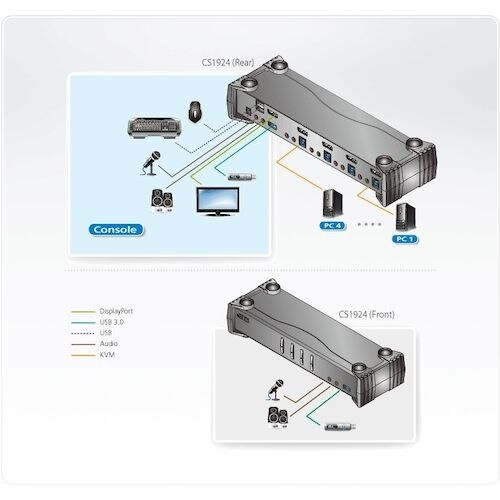 CS1924 (Rear)

Console

PC 4

PC 1

DisplayPort
USB 3.0
USB
Audio
KVM

CS1924 (Front)