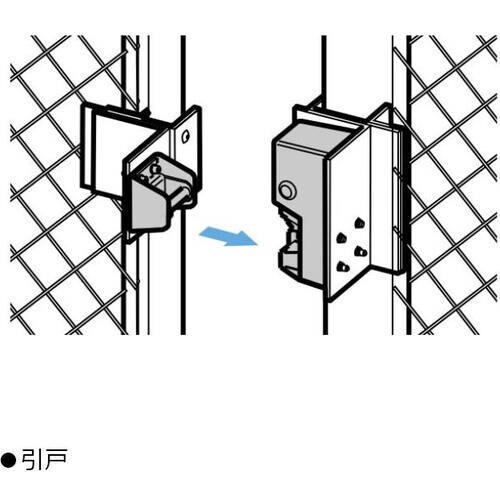 ●引戸