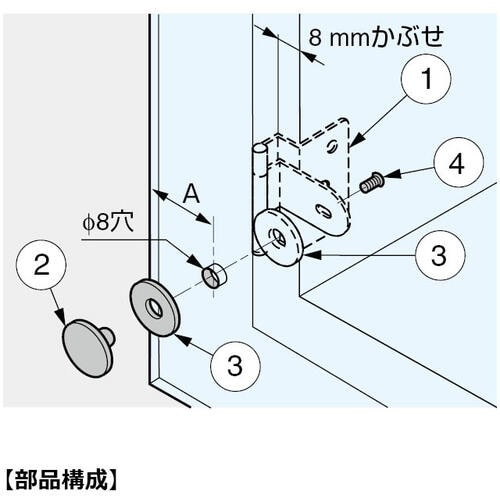 8 mmかぶせ

1

4

A

ϕ8穴

3

2

3

【部品構成】