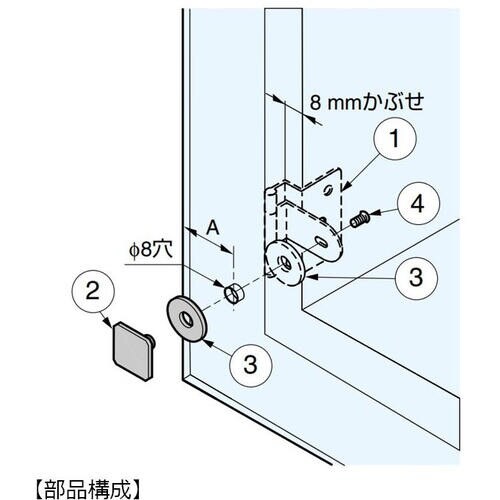 8 mmかぶせ

1

4

A

ϕ8穴

3

2

3

【部品構成】