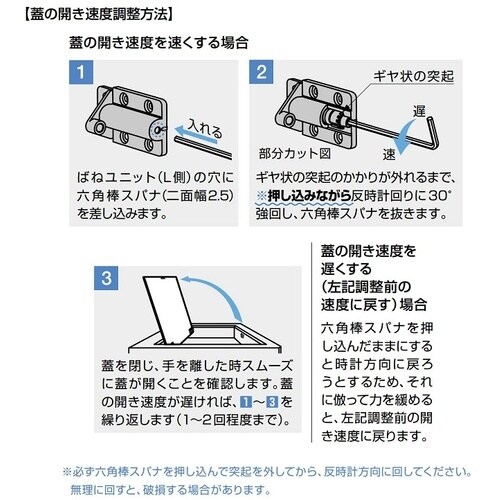 【蓋の開き速度調整方法】

蓋の開き速度を速くする場合

1

入れる

ばねユニット（L側）の穴に六角棒スパナ（二面幅2.5）を差し込みます。

2

ギヤ状の突起

遅

速

部分カット図

ギヤ状の突起のかかりが外れるまで、※押し込みながら反時計回りに30°強回し、六角棒スパナを抜きます。

3

蓋を閉じ、手を離した時スムーズに蓋が開くことを確認します。蓋の開き速度が遅ければ、1～3を繰り返します（1～2回程度まで）。

蓋の開き速度を遅くする（左記調整前の速度に戻す）場合

六角棒スパナを押し込んだままにすると時計方向に戻ろうとするため、それに倣って力を緩めると、左記調整前の開き速度に戻ります。

※必ず六角棒スパナを押し込んで突起を外してから、反時計方向に回してください。無理に回すと、破損する場合があります。