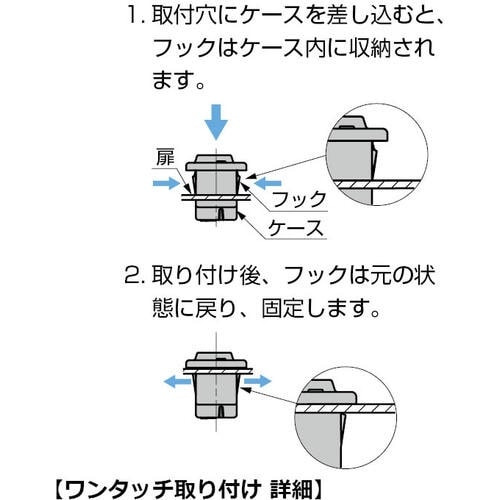 1. 取付穴にケースを差し込むと、フックはケース内に収納されます。

扉

フック

ケース

2. 取り付け後、フックは元の状態に戻り、固定します。

【ワンタッチ取り付け 詳細】