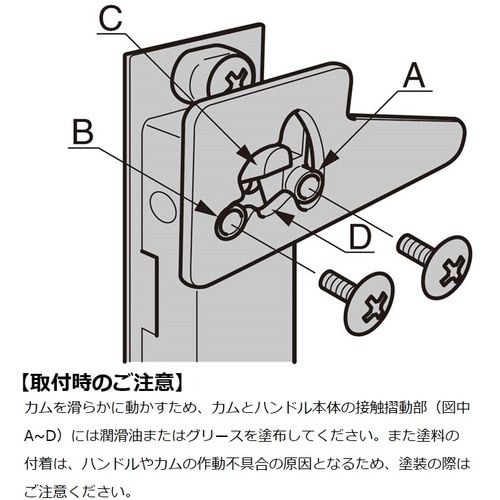 C

A

B

D

【取付時のご注意】

カムを滑らかに動かすため、カムとハンドル本体の接触摺動部（図中A~D）には潤滑油またはグリースを塗布してください。また塗料の付着は、ハンドルやカムの作動不具合の原因となるため、塗装の際はご注意ください。