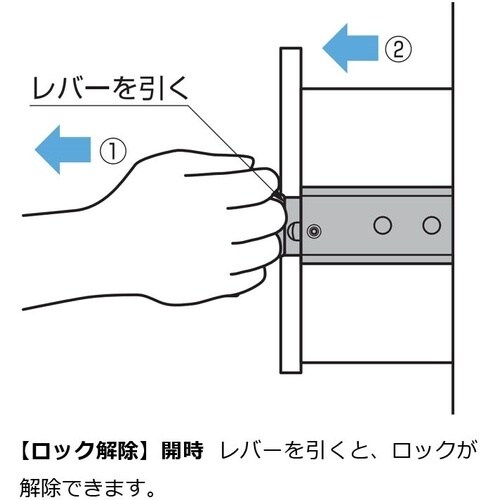 ②

レバーを引く

①

【ロック解除】開時　レバーを引くと、ロックが解除できます。