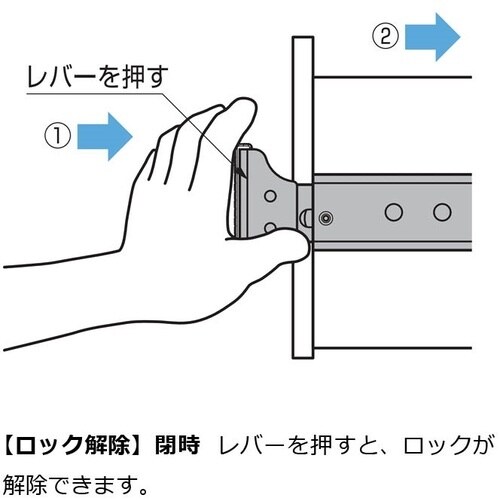 ②

レバーを押す

①

【ロック解除】閉時　レバーを押すと、ロックが解除できます。