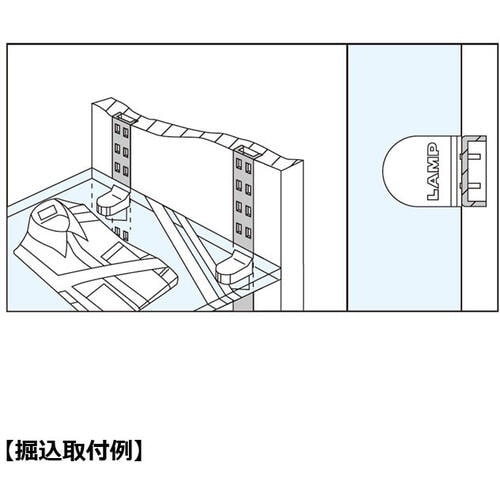 LAMP

【掘込取付例】