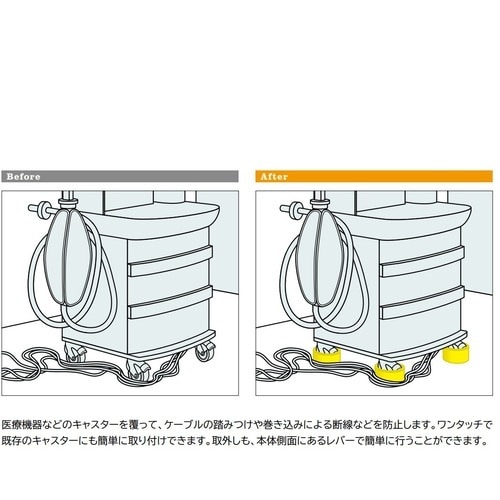 Before

After

医療機器などのキャスターを覆って、ケーブルの踏みつけや巻き込みによる断線などを防止します。ワンタッチで既存のキャスターにも簡単に取り付けできます。取外しも、本体側面にあるレバーで簡単に行うことができます。