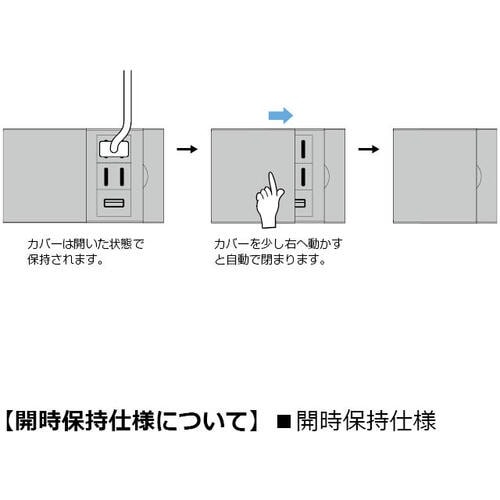 カバーは開いた状態で保持されます。

カバーを少し右へ動かすと自動で閉まります。

【開時保持仕様について】 ■開時保持仕様