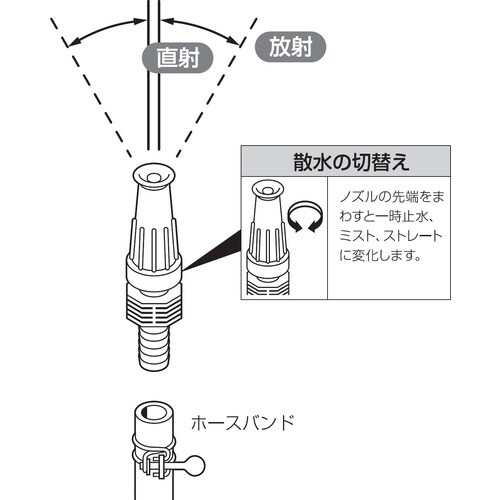 直射

放射

散水の切替え

ノズルの先端をまわすと一時止水、ミスト、ストレートに変化します。

ホースバンド