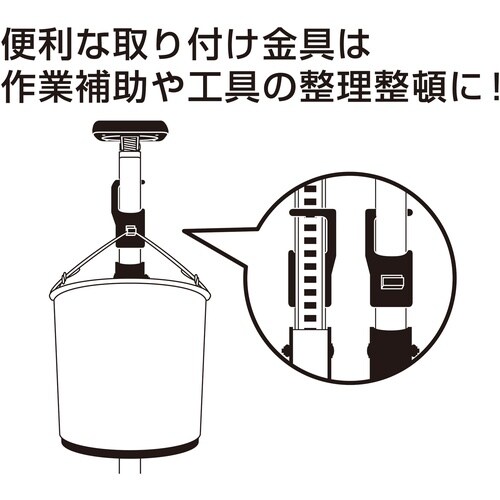 便利な取り付け金具は
作業補助や工具の整理整頓に！