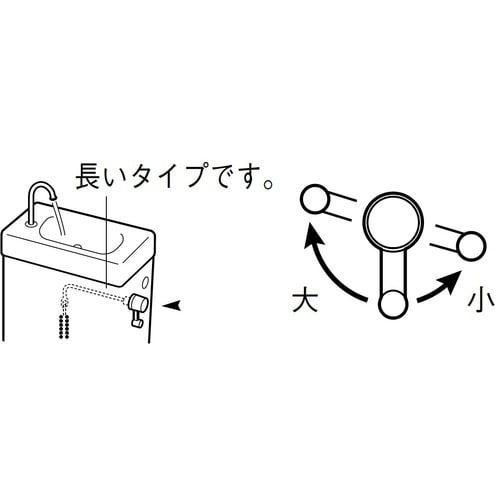 長いタイプです。

大

小