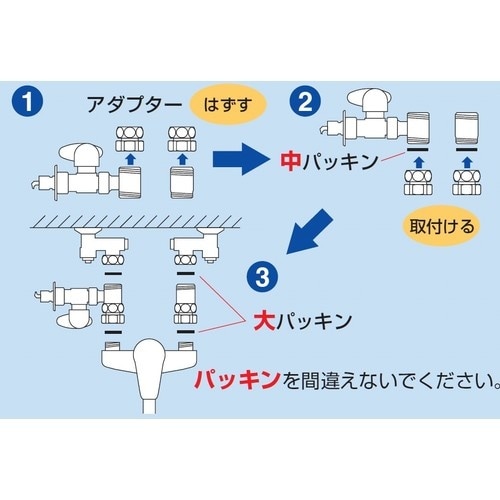 1

アダプター はずす

2

中パッキン

取付ける

3

大パッキン

パッキンを間違えないでください。