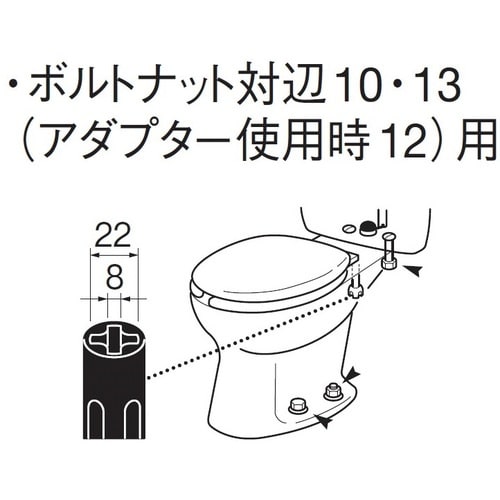 ・ボルトナット対辺10・13（アダプター使用時12）用

22

8