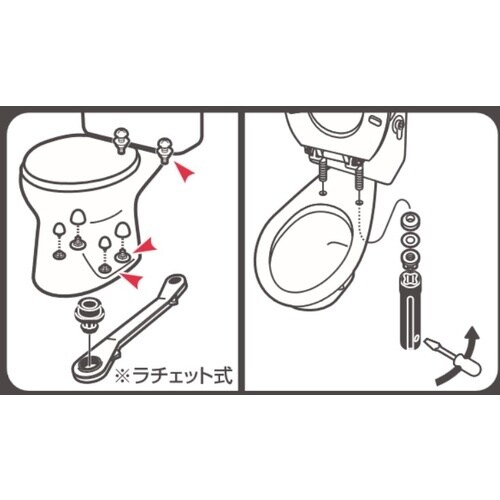 ※ラチェット式