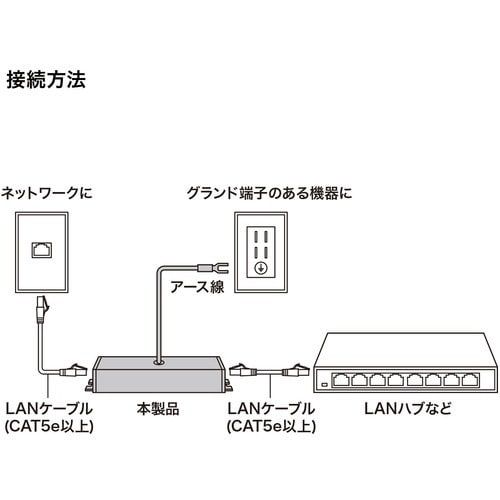 接続方法

ネットワークに

グランド端子のある機器に

アース線

LANケーブル
(CAT5e以上)

本製品

LANケーブル
(CAT5e以上)

LANハブなど