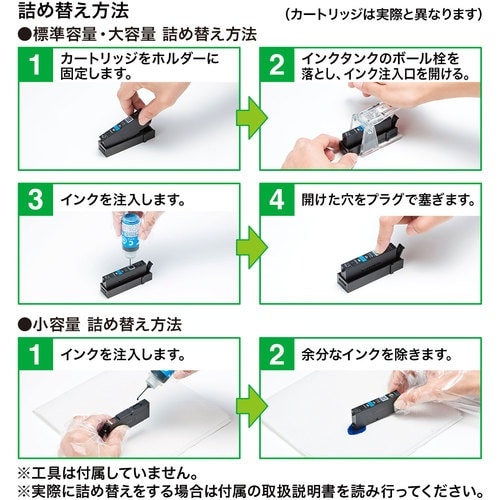 詰め替え方法

（カートリッジは実際と異なります）

●標準容量・大容量 詰め替え方法

1 カートリッジをホルダーに固定します。

2 インクタンクのボール栓を落とし、インク注入口を開ける。

3 インクを注入します。

4 開けた穴をプラグで塞ぎます。

●小容量 詰め替え方法

1 インクを注入します。

2 余分なインクを除きます。

※工具は付属していません。
※実際に詰め替えをする場合は付属の取扱説明書を読み行ってください。