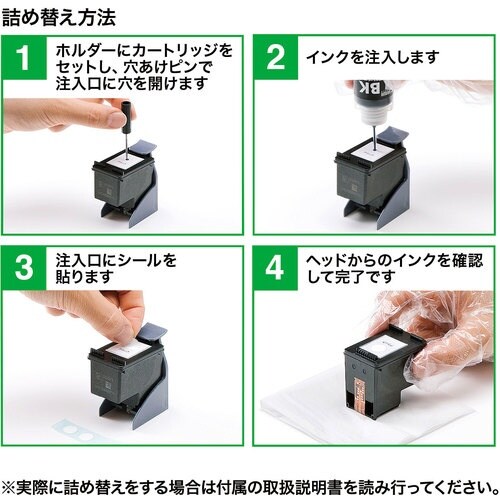 詰め替え方法

1
ホルダーにカートリッジをセットし、穴あけピンで注入口に穴を開けます

2
インクを注入します

BK

3
注入口にシールを貼ります

4
ヘッドからのインクを確認して完了です

※実際に詰め替えをする場合は付属の取扱説明書を読み行ってください。