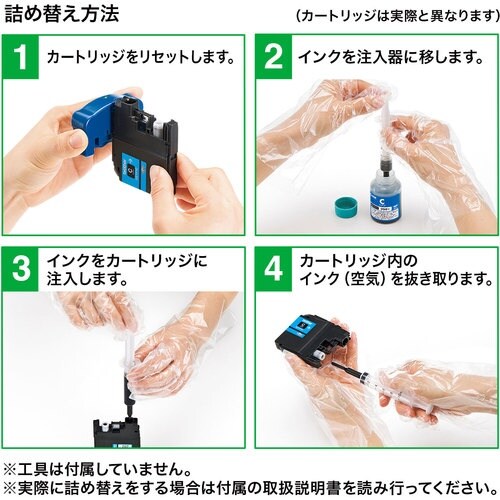 詰め替え方法

（カートリッジは実際と異なります）

1 カートリッジをリセットします。

2 インクを注入器に移します。

C

3 インクをカートリッジに注入します。

4 カートリッジ内のインク（空気）を抜き取ります。

※工具は付属していません。
※実際に詰め替えをする場合は付属の取扱説明書を読み行ってください。