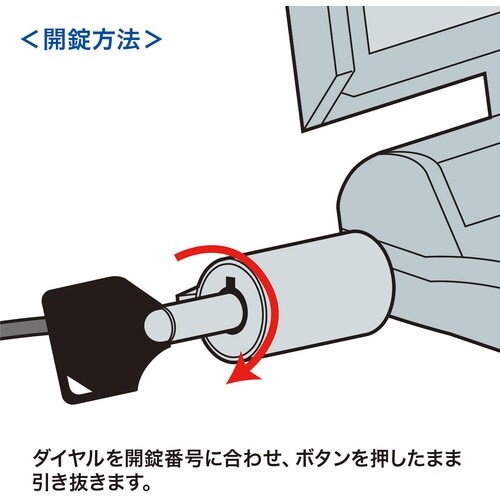 ＜開錠方法＞

ダイヤルを開錠番号に合わせ、ボタンを押したまま引き抜きます。