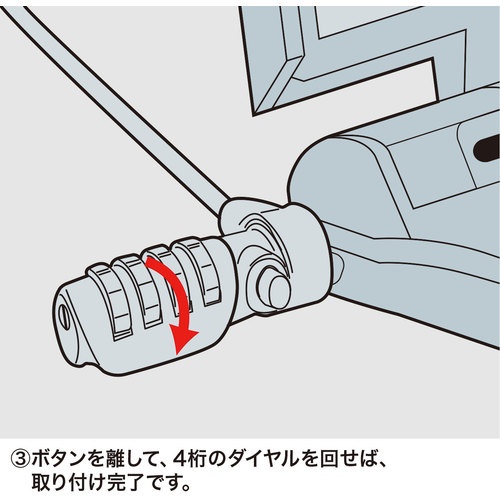 ③ボタンを離して、4桁のダイヤルを回せば、取り付け完了です。