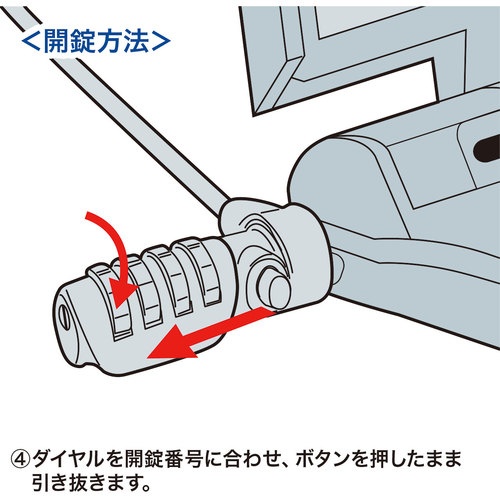 <開錠方法>

④ダイヤルを開錠番号に合わせ、ボタンを押したまま引き抜きます。