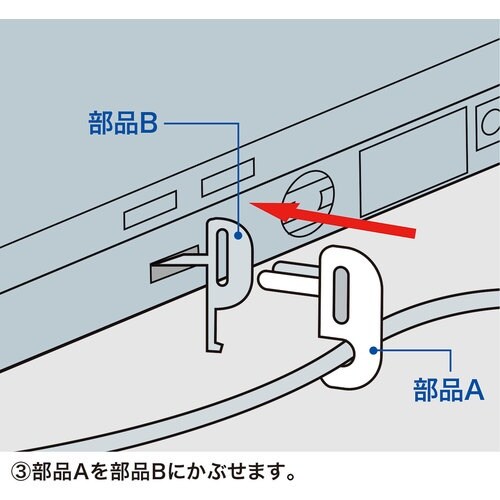 部品B

部品A

③部品Aを部品Bにかぶせます。