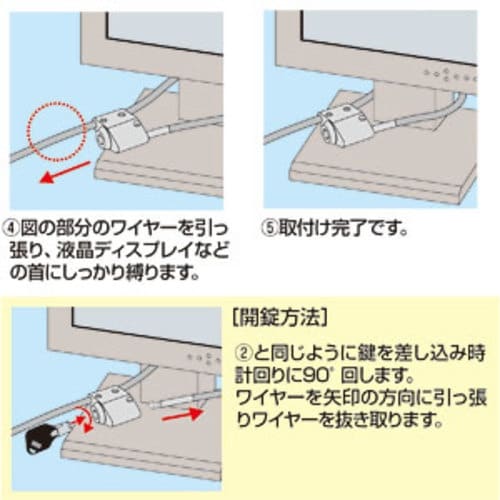 ④図の部分のワイヤーを引っ張り、液晶ディスプレイなどの首にしっかり縛ります。

⑤取付け完了です。

[開錠方法]

②と同じように鍵を差し込み時計回りに90°回します。
ワイヤーを矢印の方向に引っ張りワイヤーを抜き取ります。