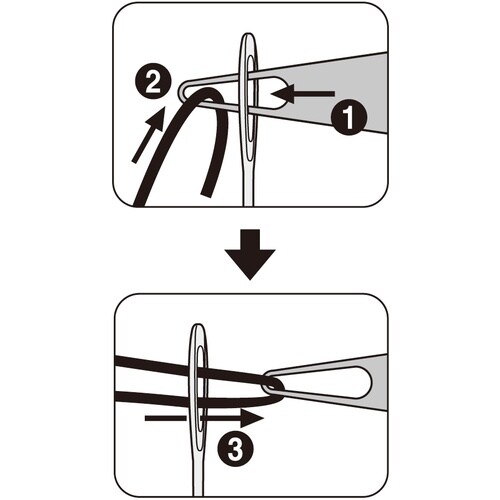 2
1
3