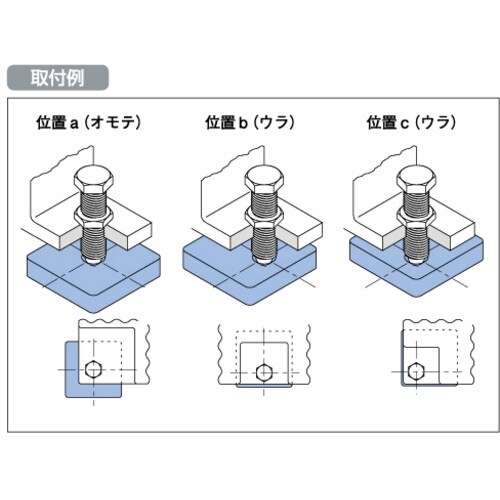 取付例

位置 a（オモテ）

位置 b（ウラ）

位置 c（ウラ）