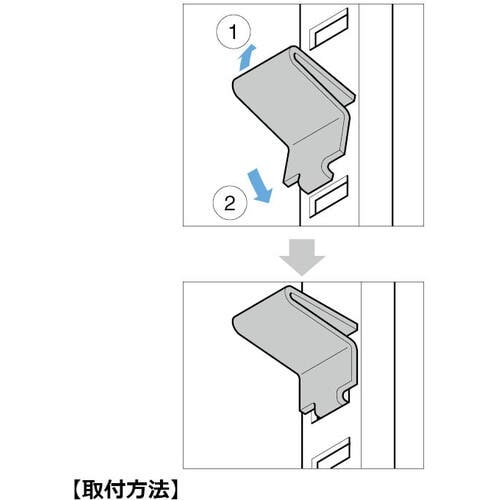 1

2

【取付方法】