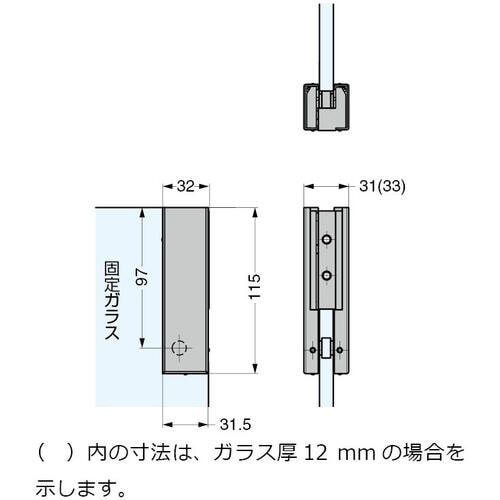 32

31(33)

固定ガラス

97

115

31.5

（　）内の寸法は、ガラス厚 12 mm の場合を示します。