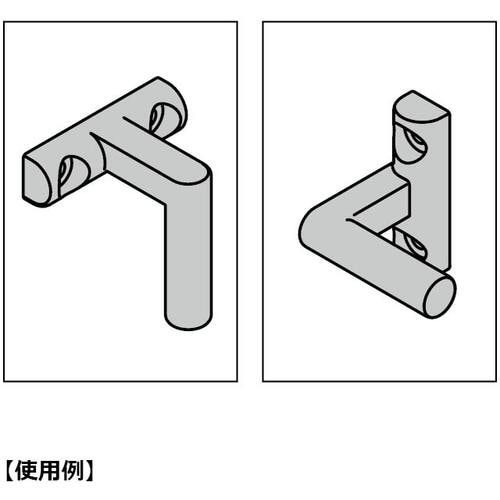 【使用例】