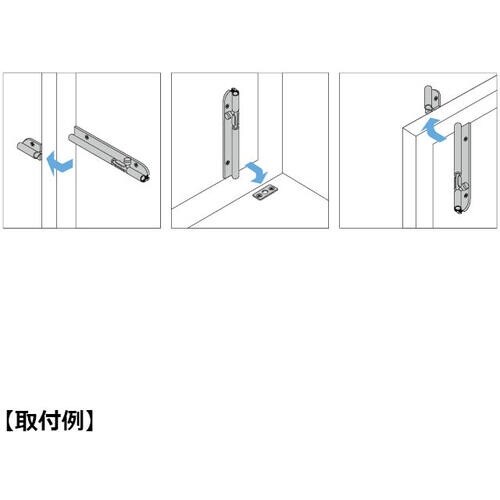 【取付例】