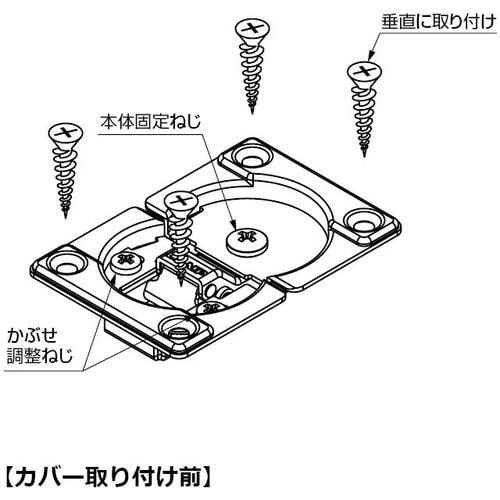 垂直に取り付け

本体固定ねじ

かぶせ
調整ねじ

【カバー取り付け前】