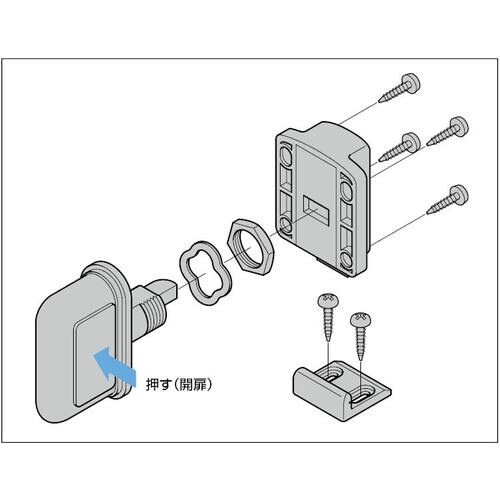 押す(開扉)