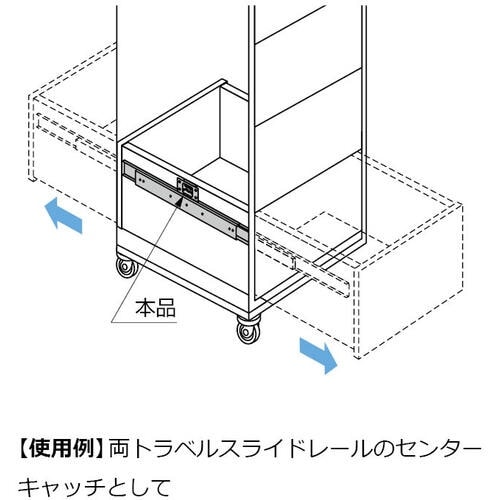 本品

【使用例】両トラベルスライドレールのセンターキャッチとして