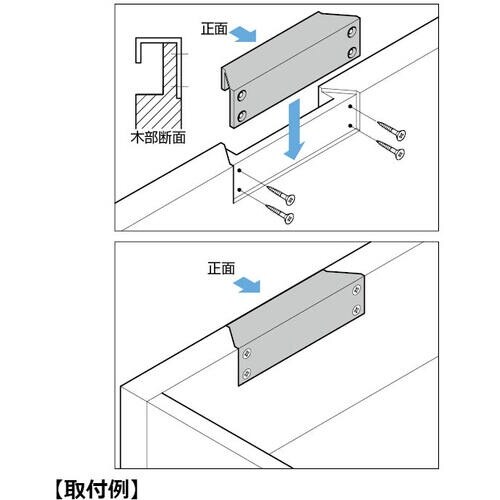 正面

木部断面

正面

【取付例】