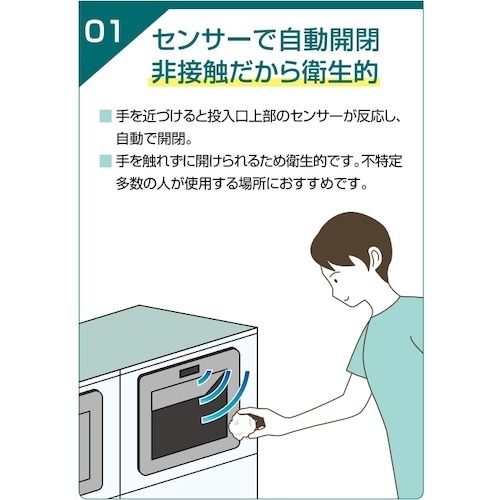 01

センサーで自動開閉
非接触だから衛生的

■ 手を近づけると投入口上部のセンサーが反応し、自動で開閉。

■ 手を触れずに開けられるため衛生的です。不特定多数の人が使用する場所におすすめです。